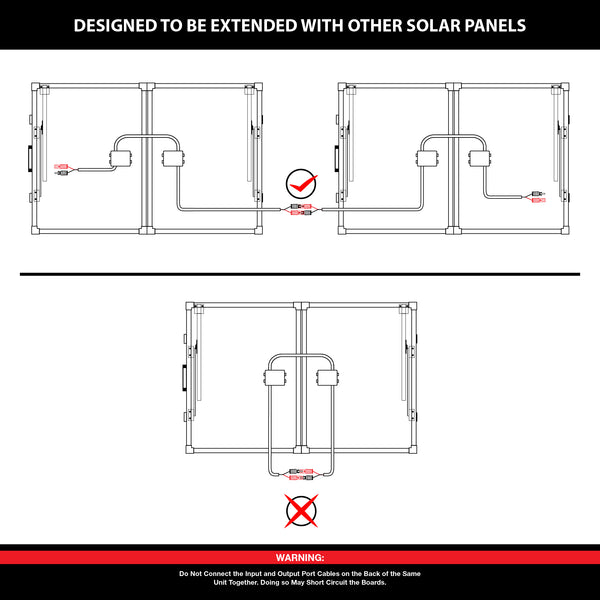 DESIGNED TO BE EXTENDED WITH OTHER SOLAR PANELS

WARNING:

Do Not Connect the Input and Output Port Cables on the Back of the Same Unit Together. Doing so May Short Circuit the Boards.