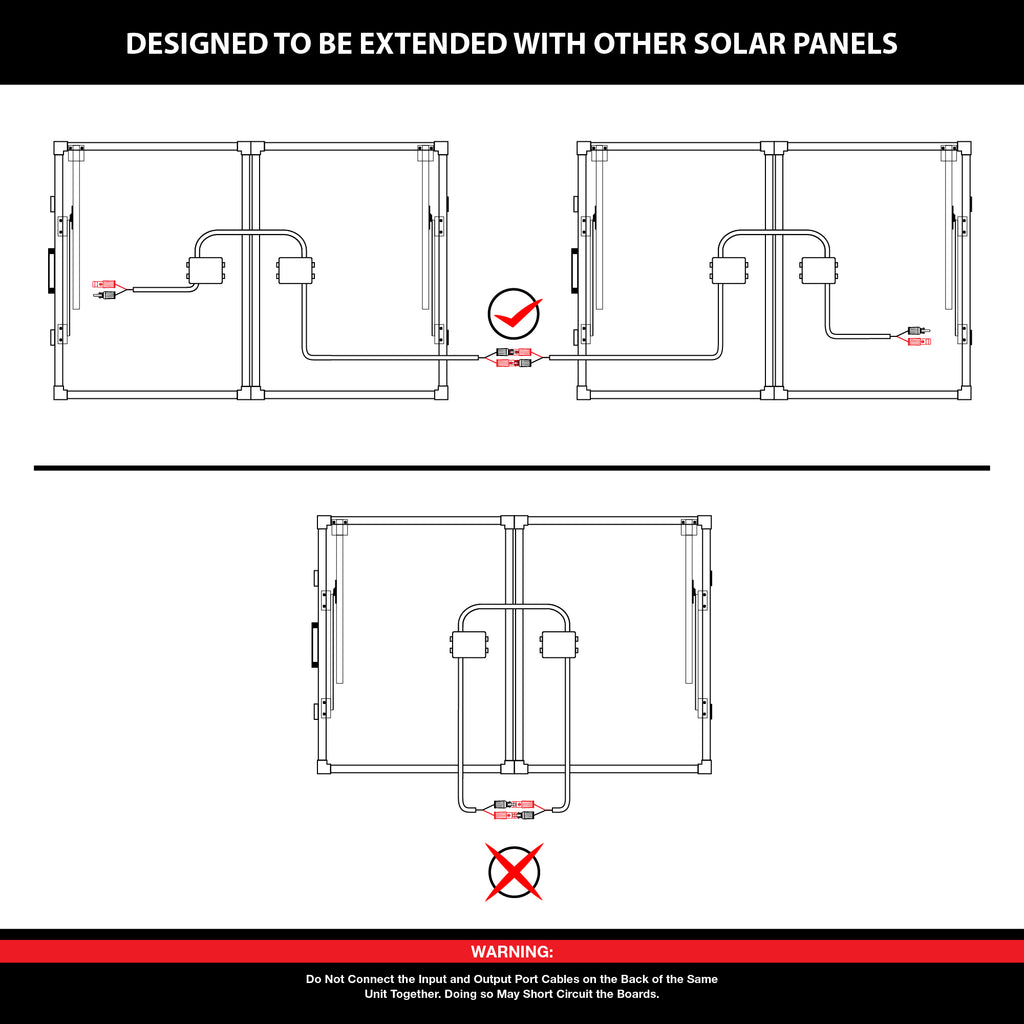 DESIGNED TO BE EXTENDED WITH OTHER SOLAR PANELS

WARNING:

Do Not Connect the Input and Output Port Cables on the Back of the Same Unit Together. Doing so May Short Circuit the Boards.