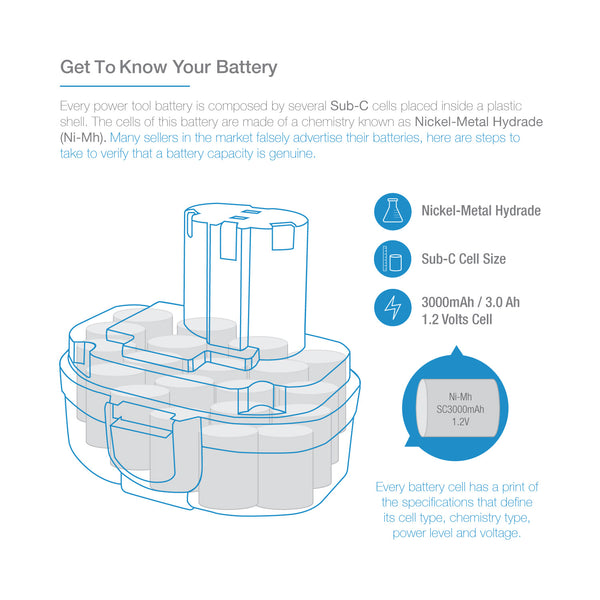 Get To Know Your Battery

Every power tool battery is composed by several Sub-C cells placed inside a plastic shell. The cells of this battery are made of a chemistry known as Nickel-Metal Hydrade (Ni-Mh). Many sellers in the market falsely advertise their batteries, here are steps to take to verify that a battery capacity is genuine.

Nickel-Metal Hydrade

Sub-C Cell Size

3000mAh / 3.0 Ah
1.2 Volts Cell

Ni-Mh
SC3000mAh
1.2V

Every battery cell has a print of the specifications that define its cell type, chemistry type, power level and voltage.