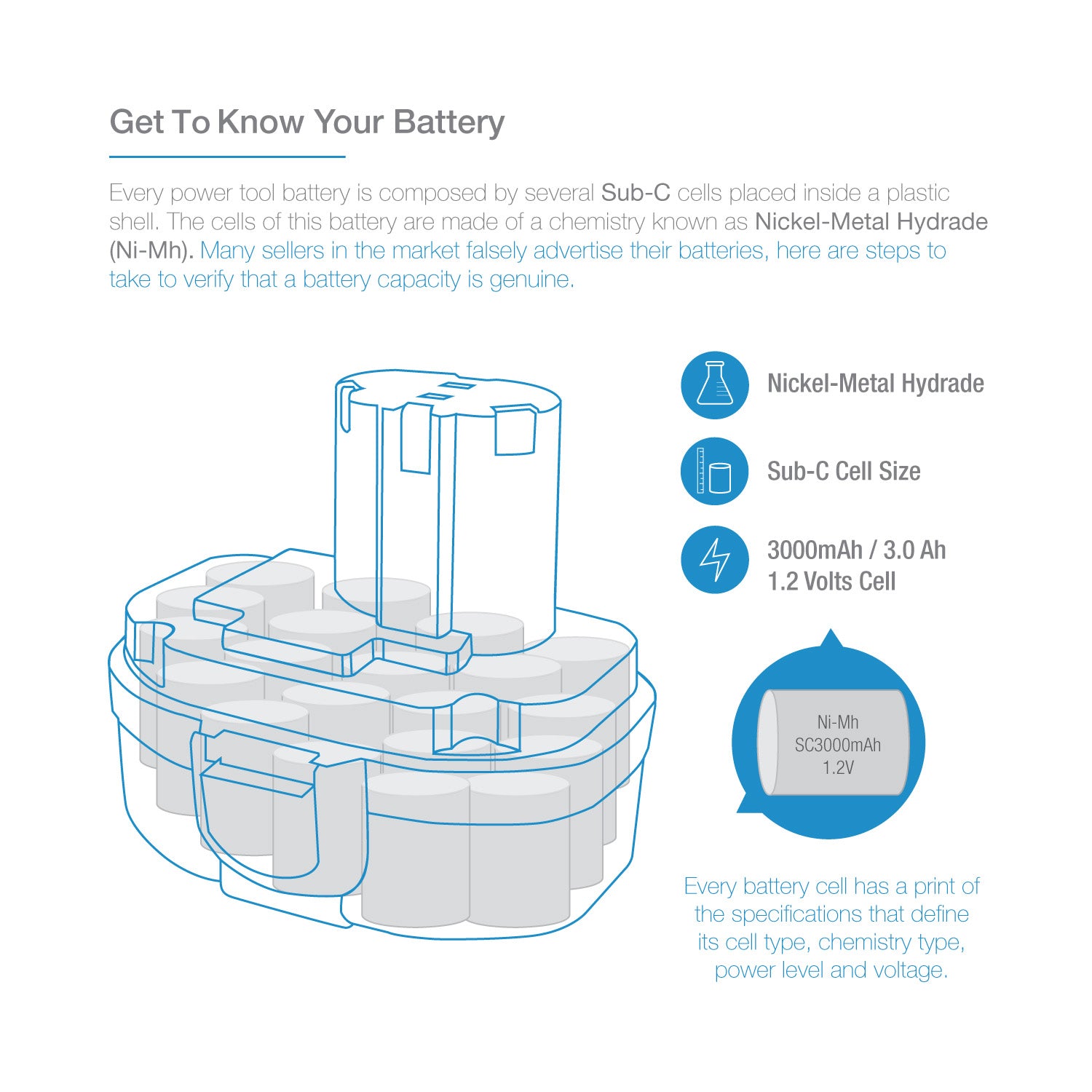 Get To Know Your Battery

Every power tool battery is composed by several Sub-C cells placed inside a plastic shell. The cells of this battery are made of a chemistry known as Nickel-Metal Hydrade (Ni-Mh). Many sellers in the market falsely advertise their batteries, here are steps to take to verify that a battery capacity is genuine.

Nickel-Metal Hydrade

Sub-C Cell Size

3000mAh / 3.0 Ah
1.2 Volts Cell

Ni-Mh
SC3000mAh
1.2V

Every battery cell has a print of the specifications that define its cell type, chemistry type, power level and voltage.