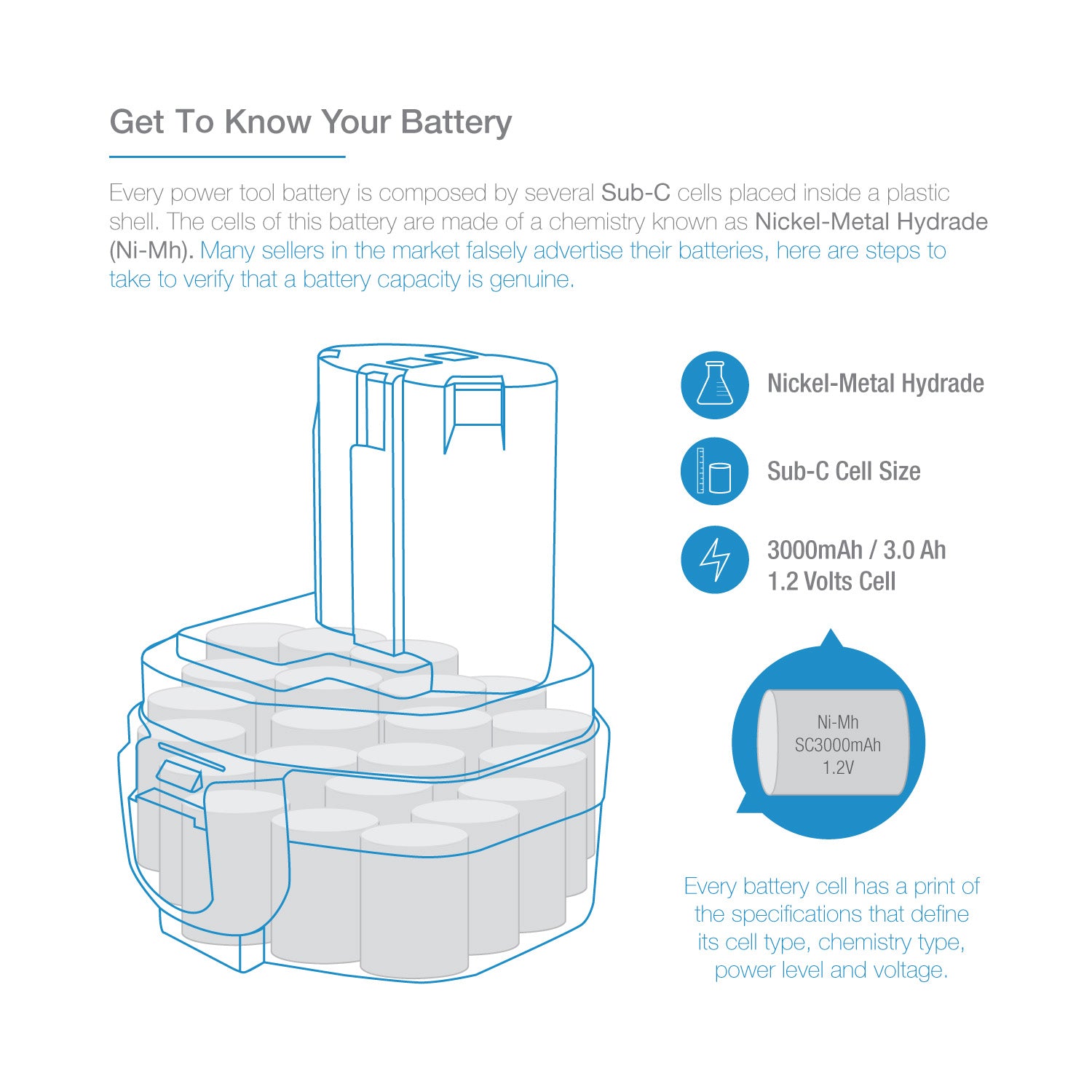 Get To Know Your Battery

Every power tool battery is composed by several Sub-C cells placed inside a plastic shell. The cells of this battery are made of a chemistry known as Nickel-Metal Hydrade (Ni-Mh). Many sellers in the market falsely advertise their batteries, here are steps to take to verify that a battery capacity is genuine.

Nickel-Metal Hydrade

Sub-C Cell Size

3000mAh / 3.0 Ah
1.2 Volts Cell

Ni-Mh
SC3000mAh
1.2V

Every battery cell has a print of the specifications that define its cell type, chemistry type, power level and voltage.