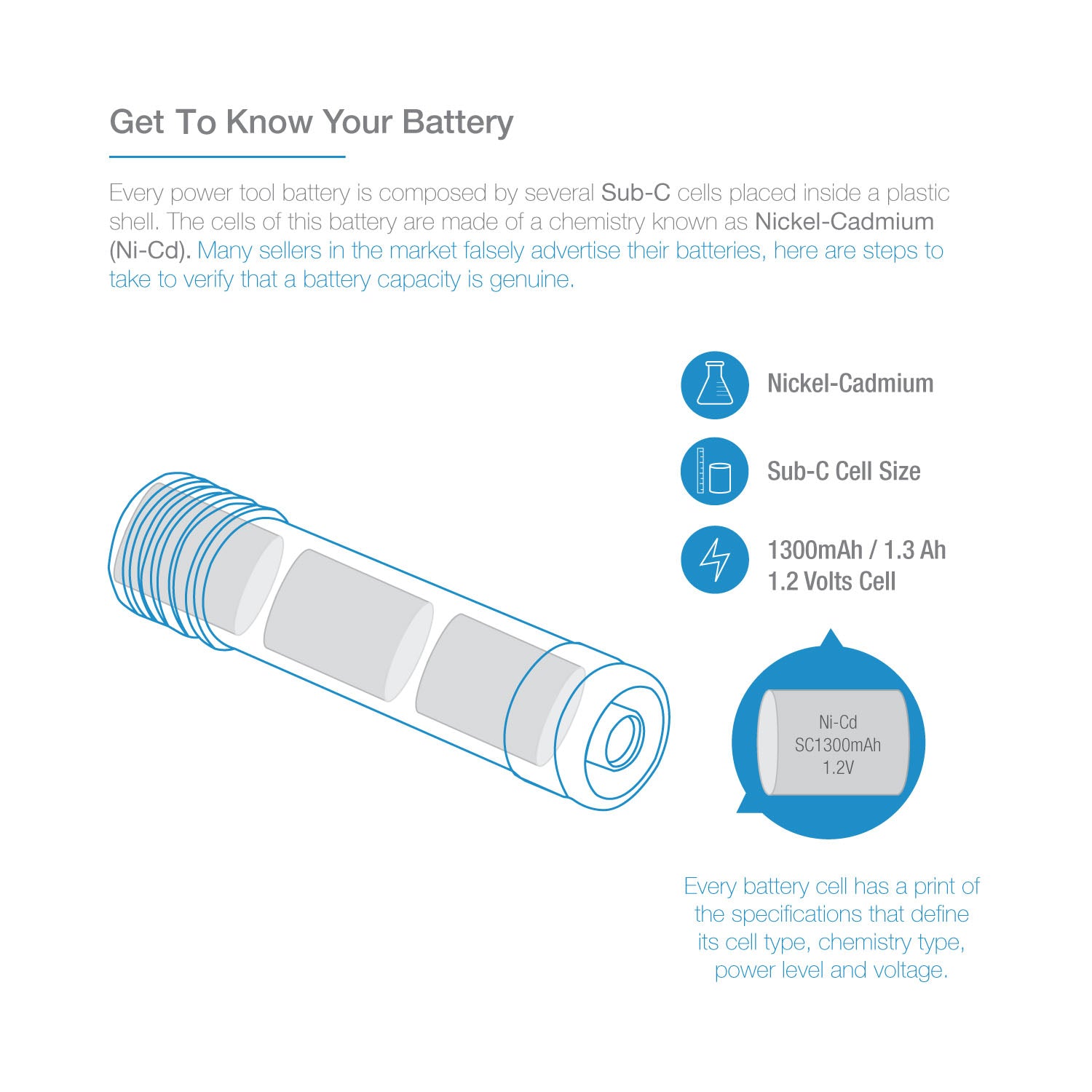 Get To Know Your Battery

Every power tool battery is composed by several Sub-C cells placed inside a plastic shell. The cells of this battery are made of a chemistry known as Nickel-Cadmium (Ni-Cd). Many sellers in the market falsely advertise their batteries, here are steps to take to verify that a battery capacity is genuine.

Nickel-Cadmium

Sub-C Cell Size

1300mAh / 1.3 Ah
1.2 Volts Cell

Ni-Cd
SC1300mAh
1.2V

Every battery cell has a print of the specifications that define its cell type, chemistry type, power level and voltage.