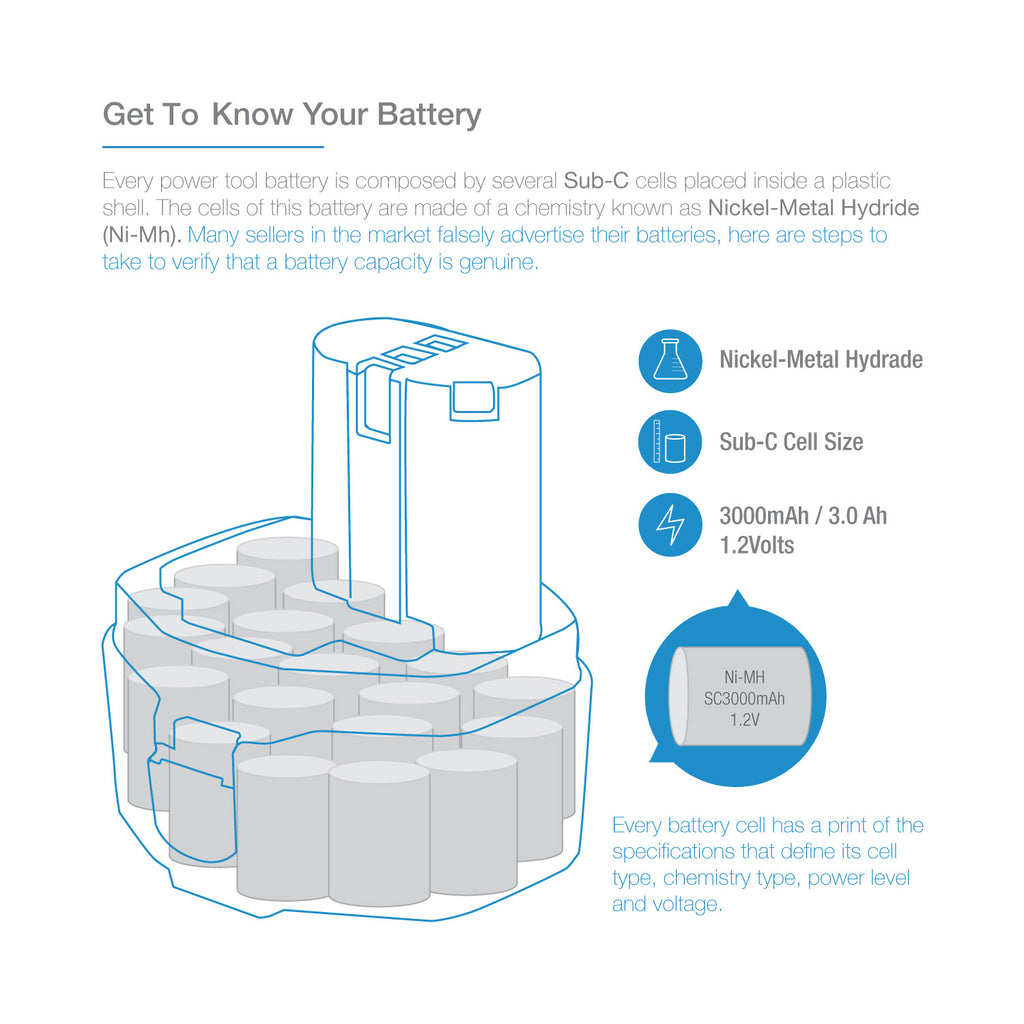 Get To Know Your Battery

Every power tool battery is composed by several Sub-C cells placed inside a plastic shell. The cells of this battery are made of a chemistry known as Nickel-Metal Hydride (Ni-Mh). Many sellers in the market falsely advertise their batteries, here are steps to take to verify that a battery capacity is genuine.

Nickel-Metal Hydrade

Sub-C Cell Size

3000mAh / 3.0 Ah
1.2Volts

Ni-MH
SC3000mAh
1.2V

Every battery cell has a print of the specifications that define its cell type, chemistry type, power level and voltage.