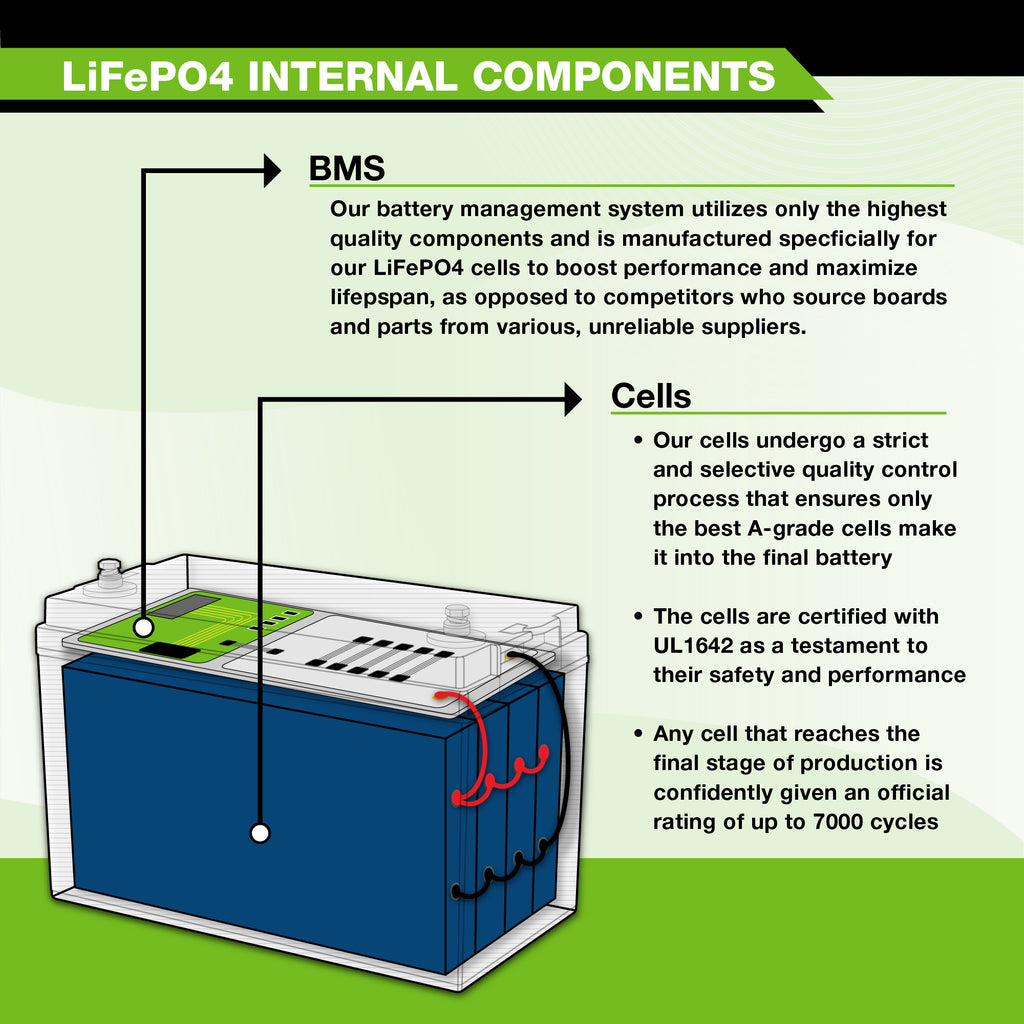 LiFePO4 INTERNAL COMPONENTS

BMS

Our battery management system utilizes only the highest quality components and is manufactured specficially for our LiFePO4 cells to boost performance and maximize lifepspan, as opposed to competitors who source boards and parts from various, unreliable suppliers.

Cells

• Our cells undergo a strict and selective quality control process that ensures only the best A-grade cells make it into the final battery

• The cells are certified with UL1642 as a testament to their safety and performance

• Any cell that reaches the final stage of production is confidently given an official rating of up to 7000 cycles