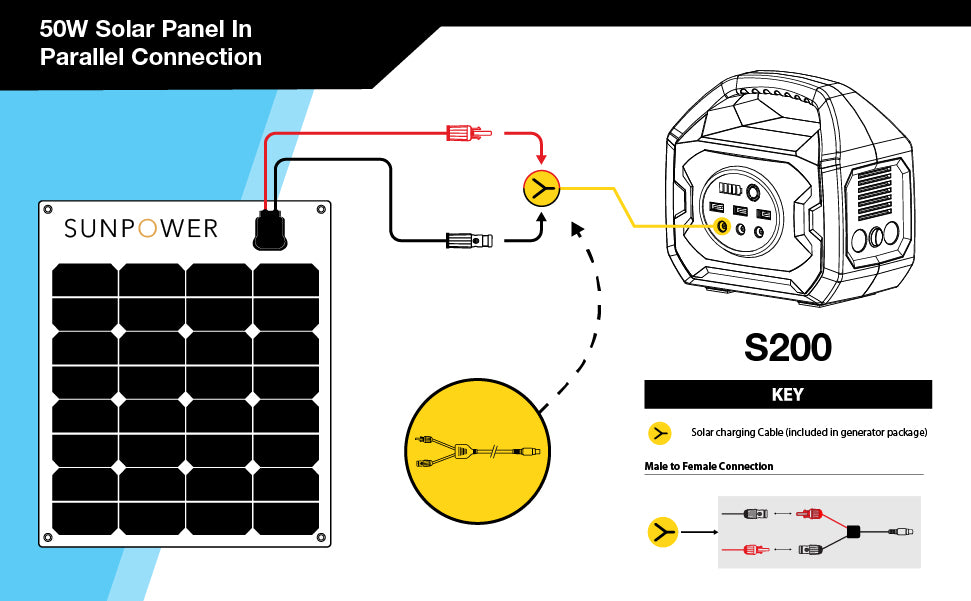 50W Solar Panel In Parallel Connection

SUNPOWER

S200

KEY

Solar charging Cable (included in generator package)

Male to Female Connection