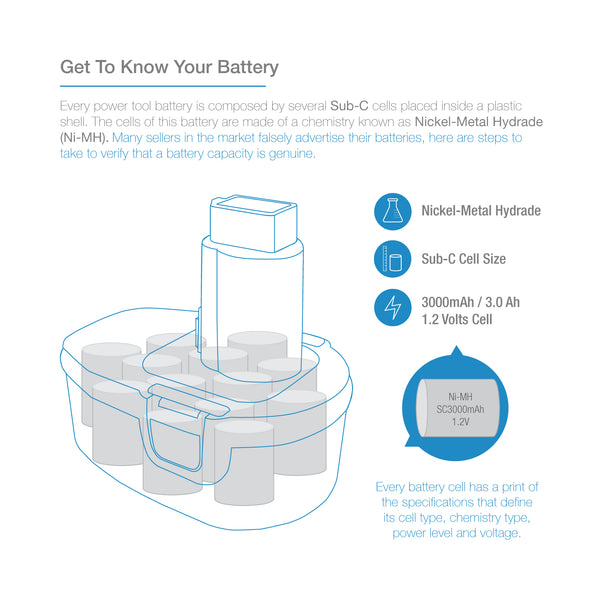 Get To Know Your Battery

Every power tool battery is composed by several Sub-C cells placed inside a plastic shell. The cells of this battery are made of a chemistry known as Nickel-Metal Hydrade (Ni-MH). Many sellers in the market falsely advertise their batteries, here are steps to take to verify that a battery capacity is genuine.

Nickel-Metal Hydrade

Sub-C Cell Size

3000mAh / 3.0 Ah
1.2 Volts Cell

Ni-MH
SC3000mAh
1.2V

Every battery cell has a print of the specifications that define its cell type, chemistry type, power level and voltage.