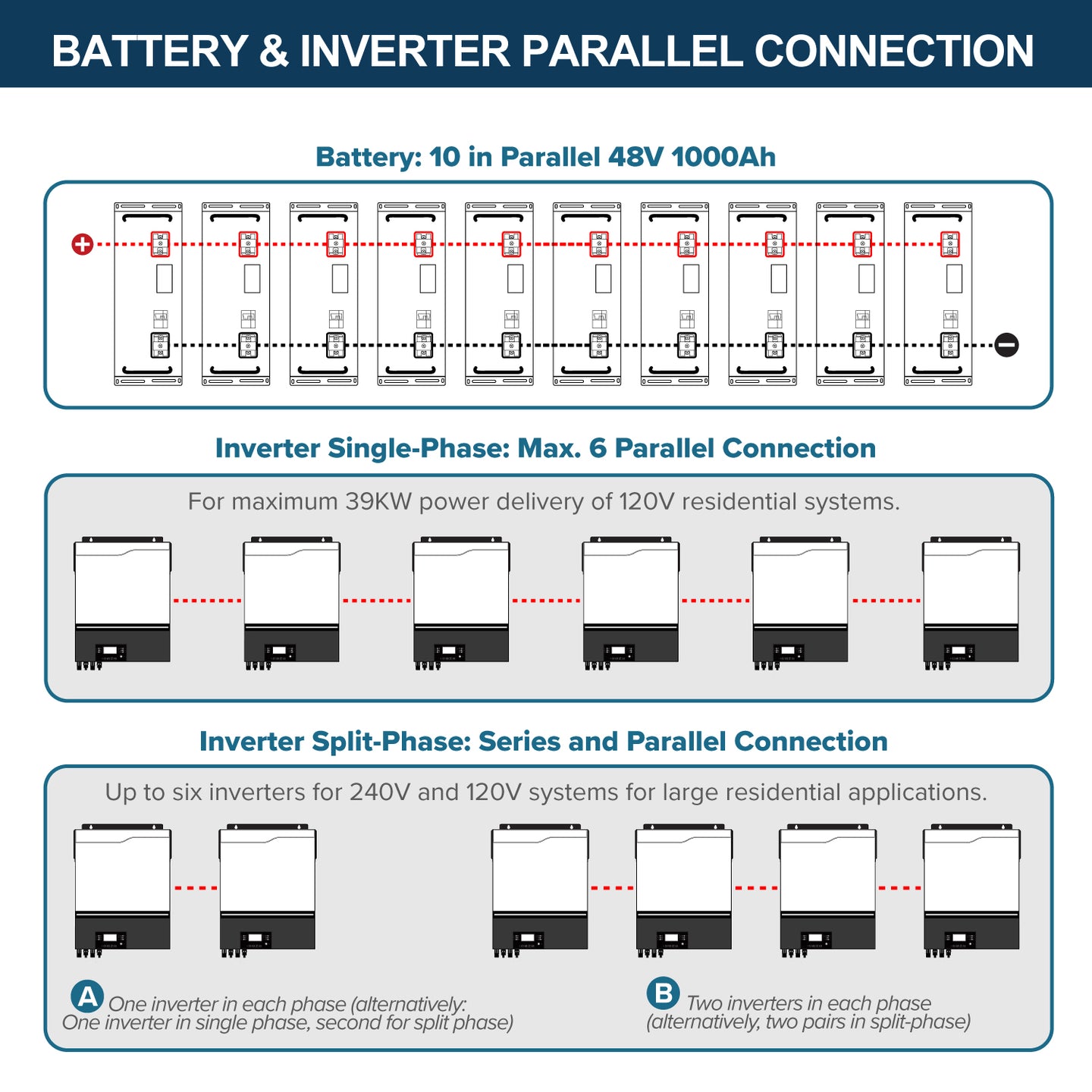 BATTERY & INVERTER PARALLEL CONNECTION

Battery: 10 in Parallel 48V 1000Ah

Inverter Single-Phase: Max. 6 Parallel Connection

For maximum 39KW power delivery of 120V residential systems.

Inverter Split-Phase: Series and Parallel Connection

Up to six inverters for 240V and 120V systems for large residential applications.

A One inverter in each phase (alternatively: One inverter in single phase, second for split phase)

B Two inverters in each phase (alternatively, two pairs in split-phase)